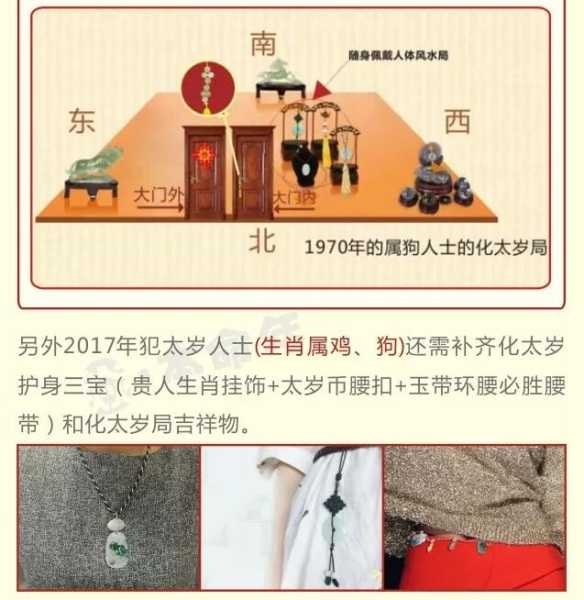 南

随身佩戴人体风水局

东

西

大门外

大门内

北

1970年的属狗人士的化太岁局

另外2017年犯太岁人士(生肖属鸡、狗)还需补齐化太岁护身三宝（贵人生肖挂饰+太岁币腰扣+玉带环腰必胜腰带）和化太岁局吉祥物。